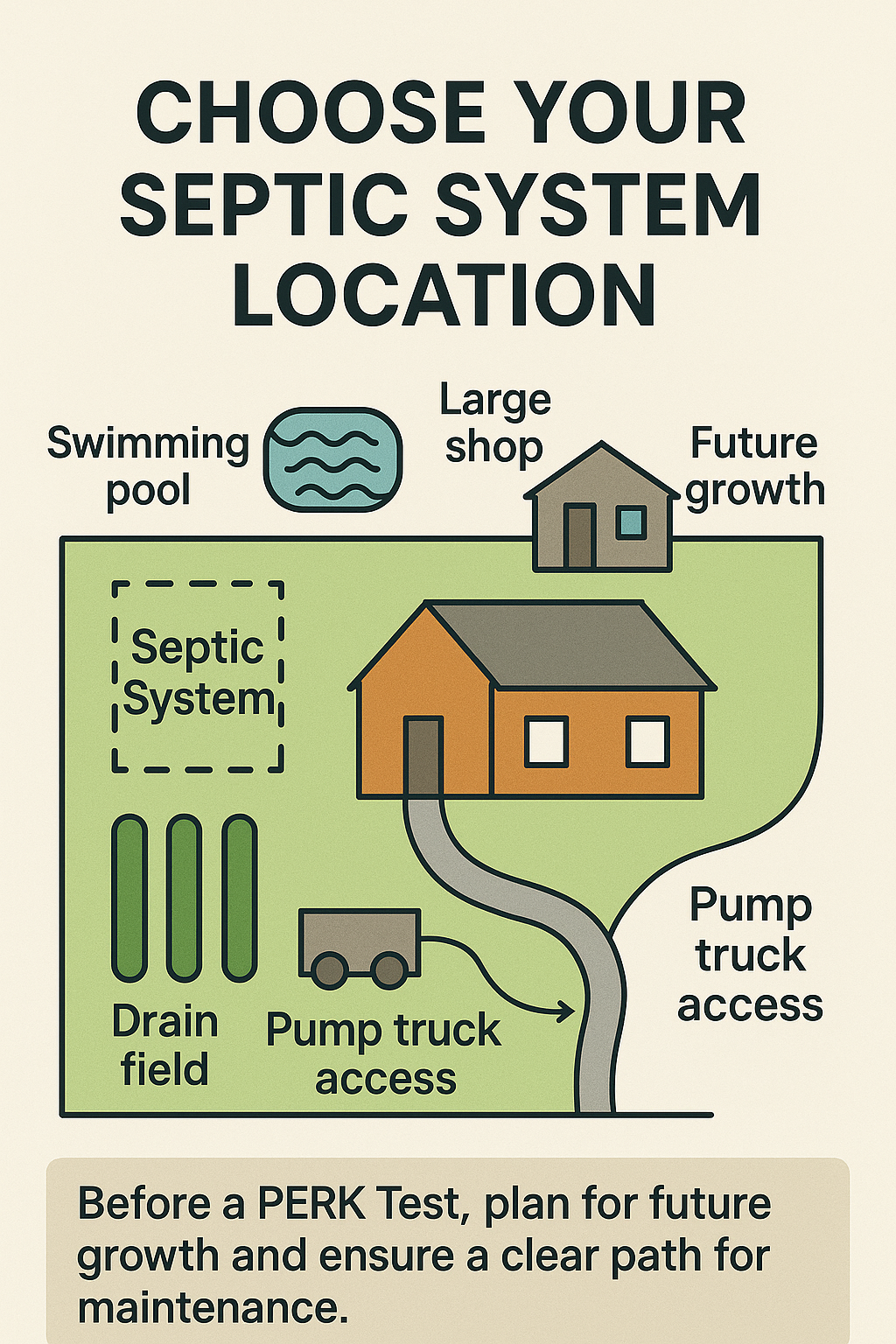 CHOOSE YOUR SEPTIC SYSTEM LOCATION

Swimming pool

Large shop

Future growth

Septic System

Drain field

Pump truck access

Pump truck access

Before a PERK Test, plan for future growth and ensure a clear path for maintenance.