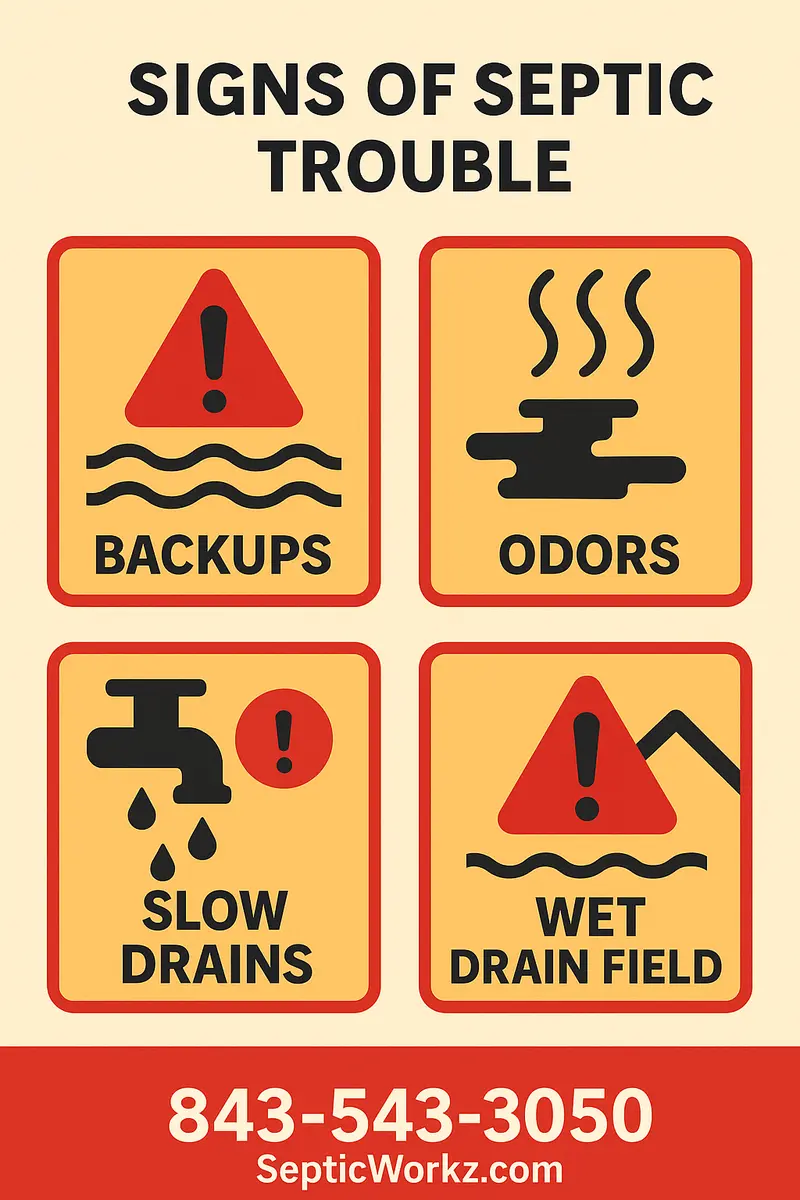 SIGNS OF SEPTIC TROUBLE

BACKUPS

ODORS

SLOW DRAINS

WET DRAIN FIELD

843-543-3050
SepticWorkz.com