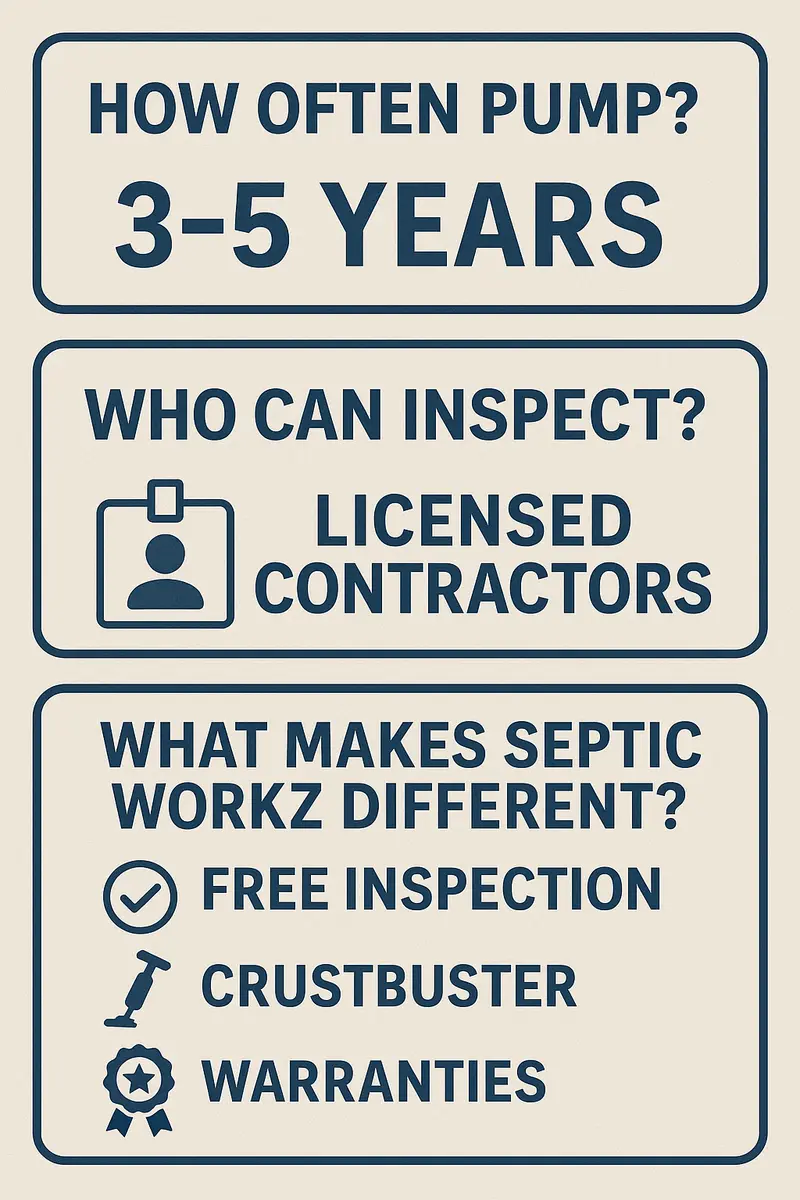 HOW OFTEN PUMP?

3–5 YEARS

WHO CAN INSPECT?

LICENSED CONTRACTORS

WHAT MAKES SEPTIC WORKZ DIFFERENT?

FREE INSPECTION

CRUSTBUSTER

WARRANTIES